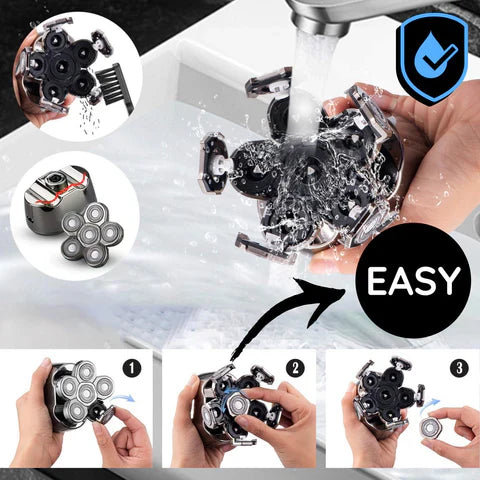 EASY

1

2

3