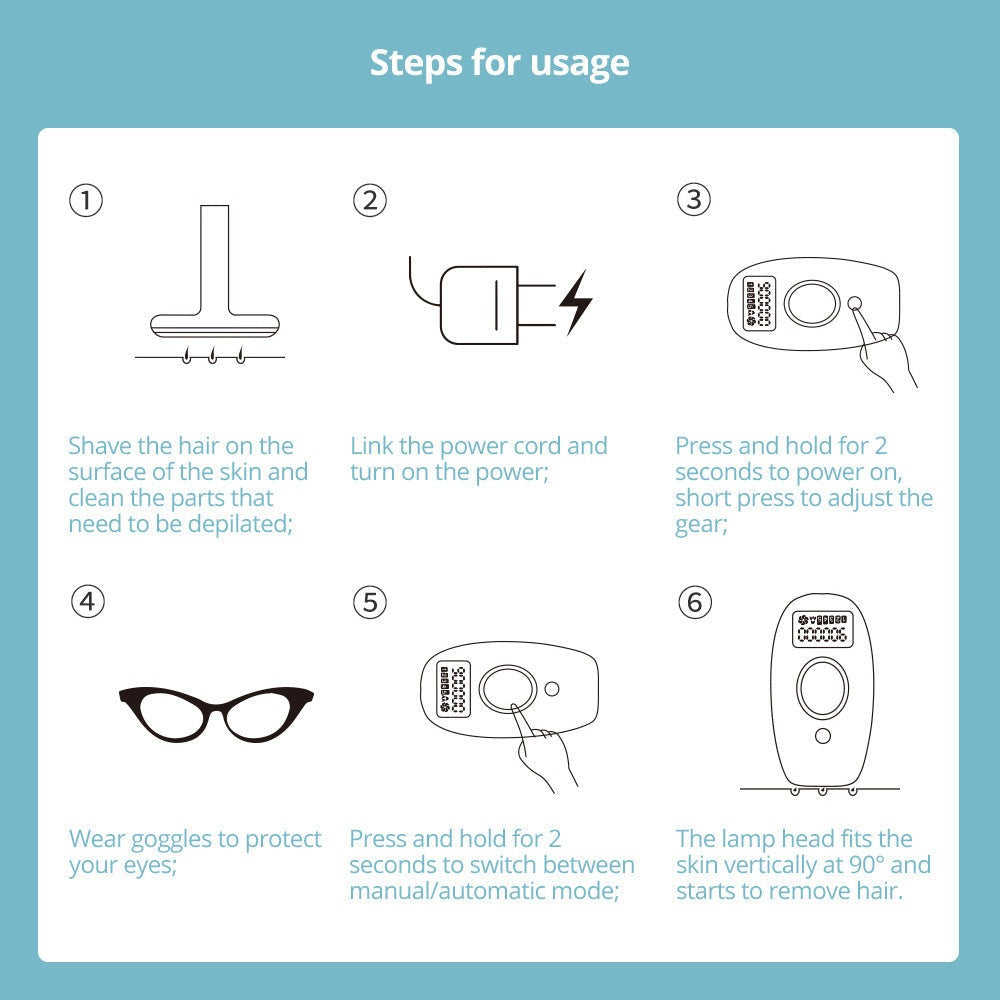 Steps for usage

①

Shave the hair on the surface of the skin and clean the parts that need to be depilated;

②

Link the power cord and turn on the power;

③

Press and hold for 2 seconds to power on, short press to adjust the gear;

④

Wear goggles to protect your eyes;

⑤

Press and hold for 2 seconds to switch between manual/automatic mode;

⑥

The lamp head fits the skin vertically at 90° and starts to remove hair.