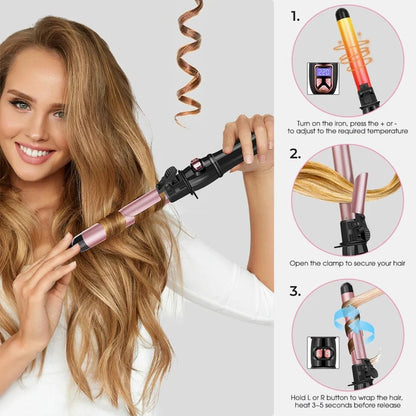 1.

220

Turn on the iron, press the + or - to adjust to the required temperature

2.

Open the clamp to secure your hair

3.

Hold L or R button to wrap the hair, heat 3~5 seconds before release