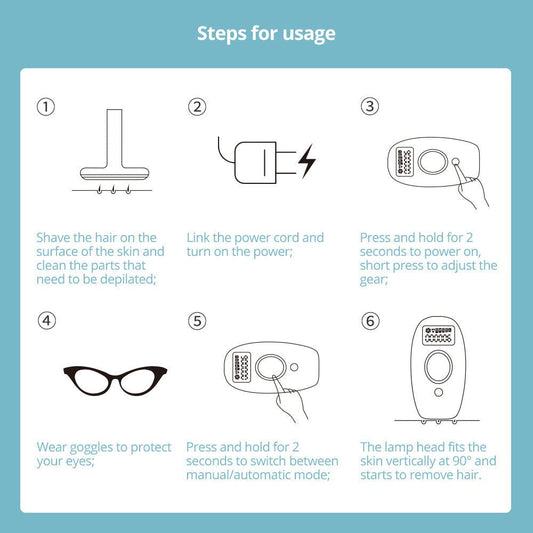 Steps for usage

①

Shave the hair on the surface of the skin and clean the parts that need to be depilated;

②

Link the power cord and turn on the power;

③

Press and hold for 2 seconds to power on, short press to adjust the gear;

④

Wear goggles to protect your eyes;

⑤

Press and hold for 2 seconds to switch between manual/automatic mode;

⑥

The lamp head fits the skin vertically at 90° and starts to remove hair.