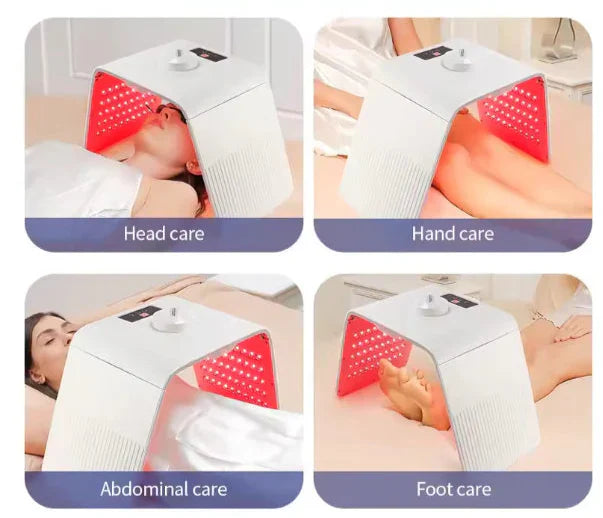 Head care

Hand care

Abdominal care

Foot care